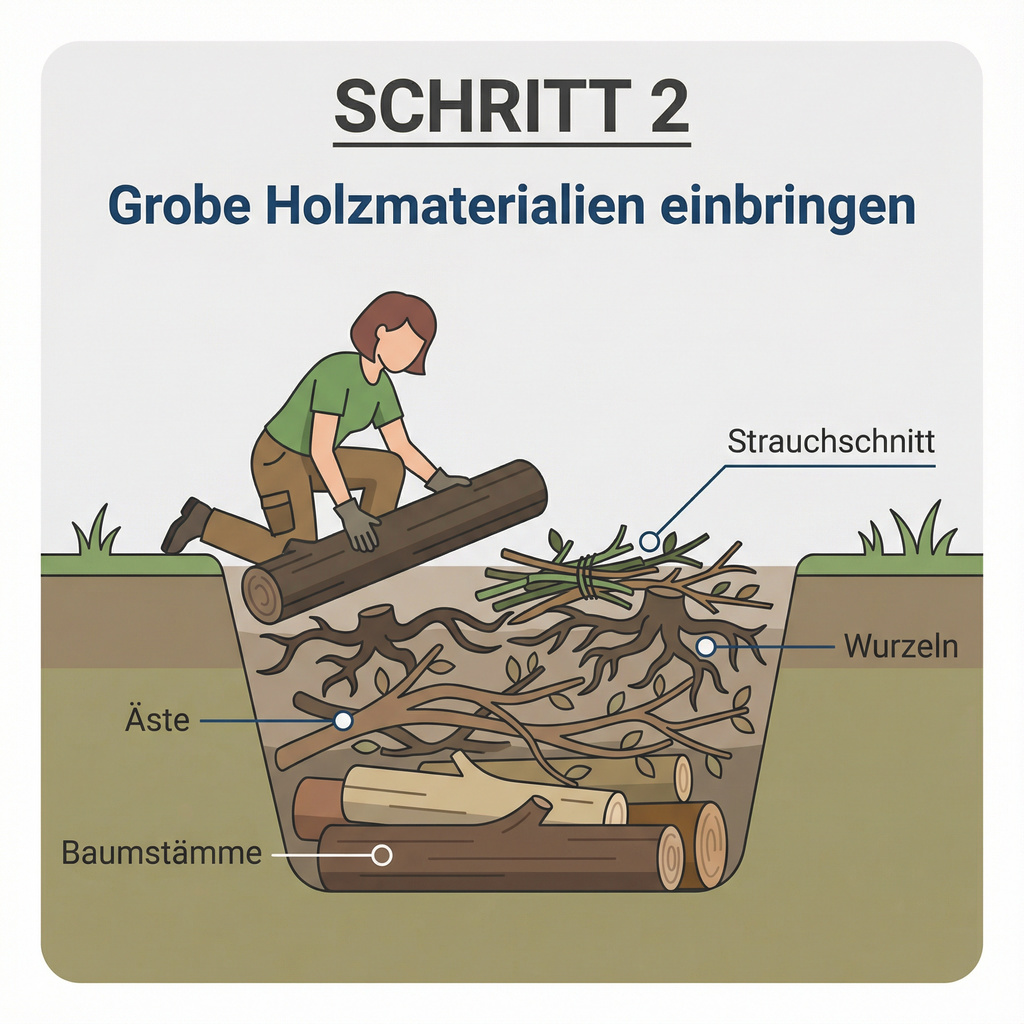 SCHRITT 2

Grobe Holzmaterialien einbringen

Strauchschnitt

Wurzeln

Äste

Baumstämme