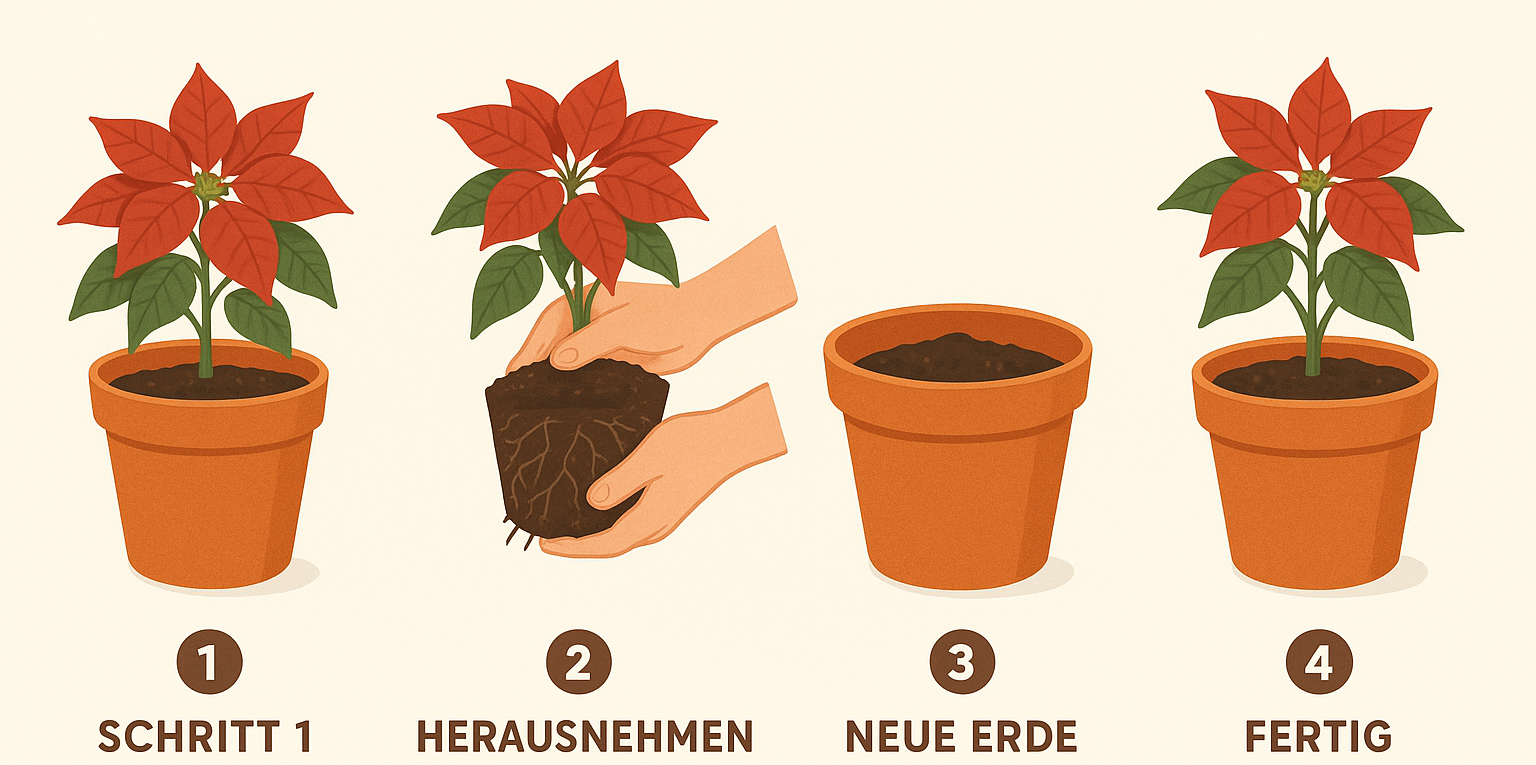 1
SCHRITT 1

2
HERAUSNEHMEN

3
NEUE ERDE

4
FERTIG