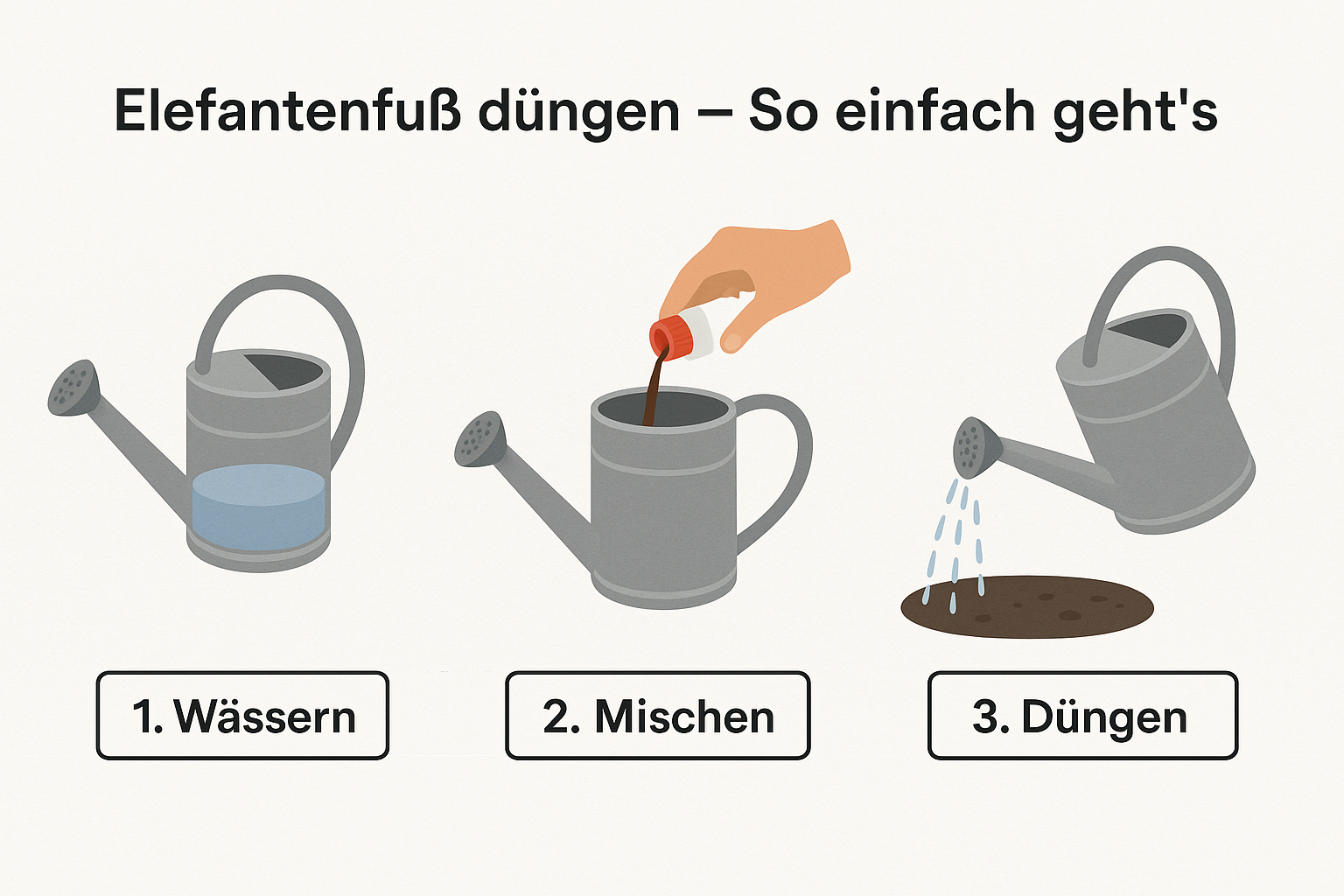 Elefantenfuß düngen – So einfach geht's

1. Wässern

2. Mischen

3. Düngen